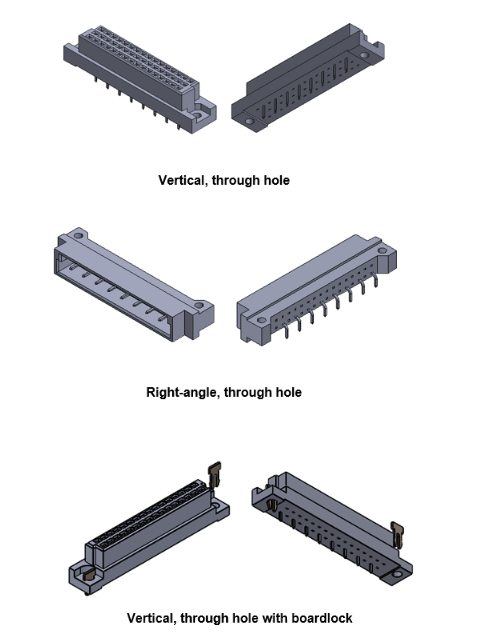 Vertical, through hole

Right-angle, through hole

Vertical, through hole with boardlock